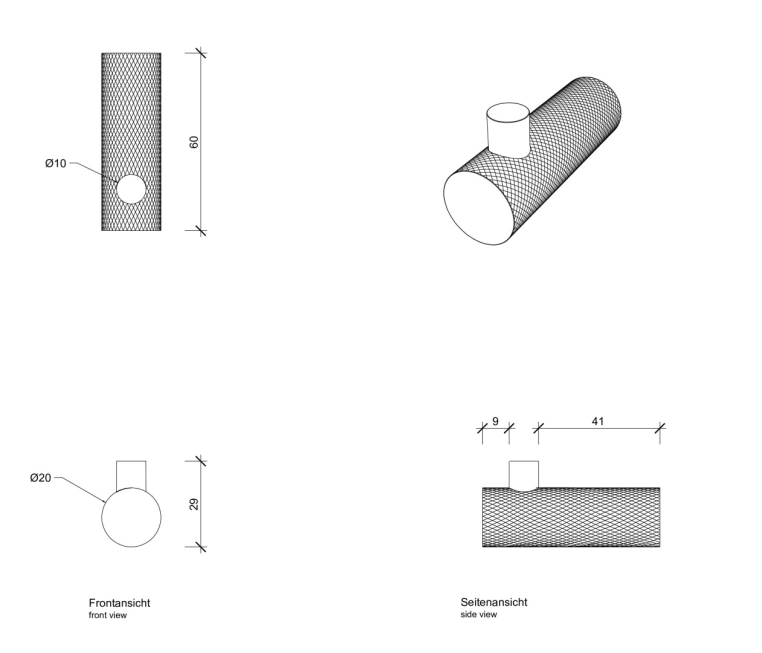 Ø10

60

Ø20

29

9

41

Frontansicht
front view

Seitenansicht
side view